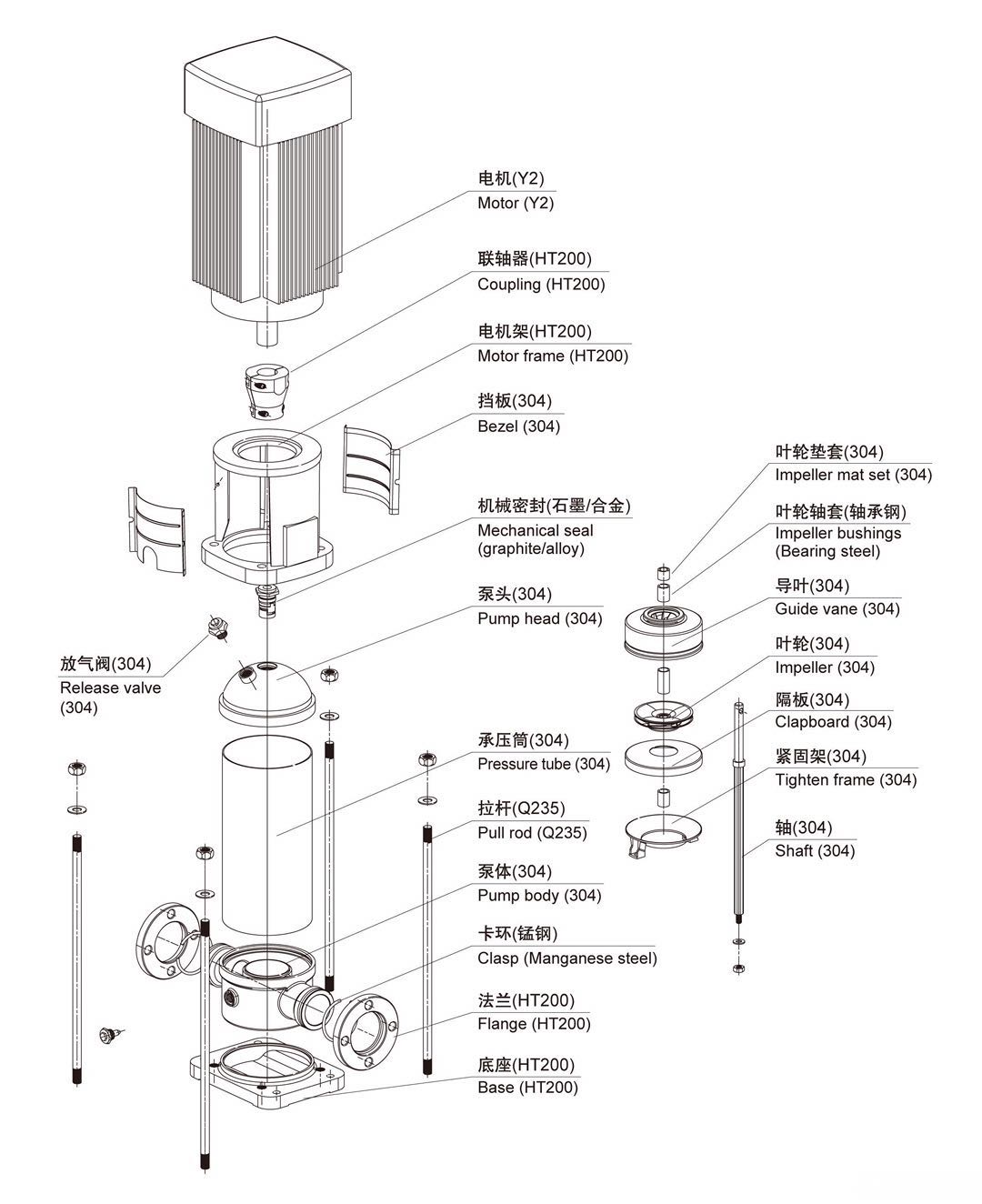 电机(Y2)
Motor (Y2)

联轴器(HT200)
Coupling (HT200)

电机架(HT200)
Motor frame (HT200)

挡板(304)
Bezel (304)

机械密封(石墨/合金)
Mechanical seal (graphite/alloy)

泵头(304)
Pump head (304)

放气阀(304)
Release valve (304)

承压筒(304)
Pressure tube (304)

拉杆(Q235)
Pull rod (Q235)

泵体(304)
Pump body (304)

卡环(锰钢)
Clasp (Manganese steel)

法兰(HT200)
Flange (HT200)

底座(HT200)
Base (HT200)

叶轮垫套(304)
Impeller mat set (304)

叶轮轴套(轴承钢)
Impeller bushings (Bearing steel)

导叶(304)
Guide vane (304)

叶轮(304)
Impeller (304)

隔板(304)
Clapboard (304)

紧固架(304)
Tighten frame (304)

轴(304)
Shaft (304)